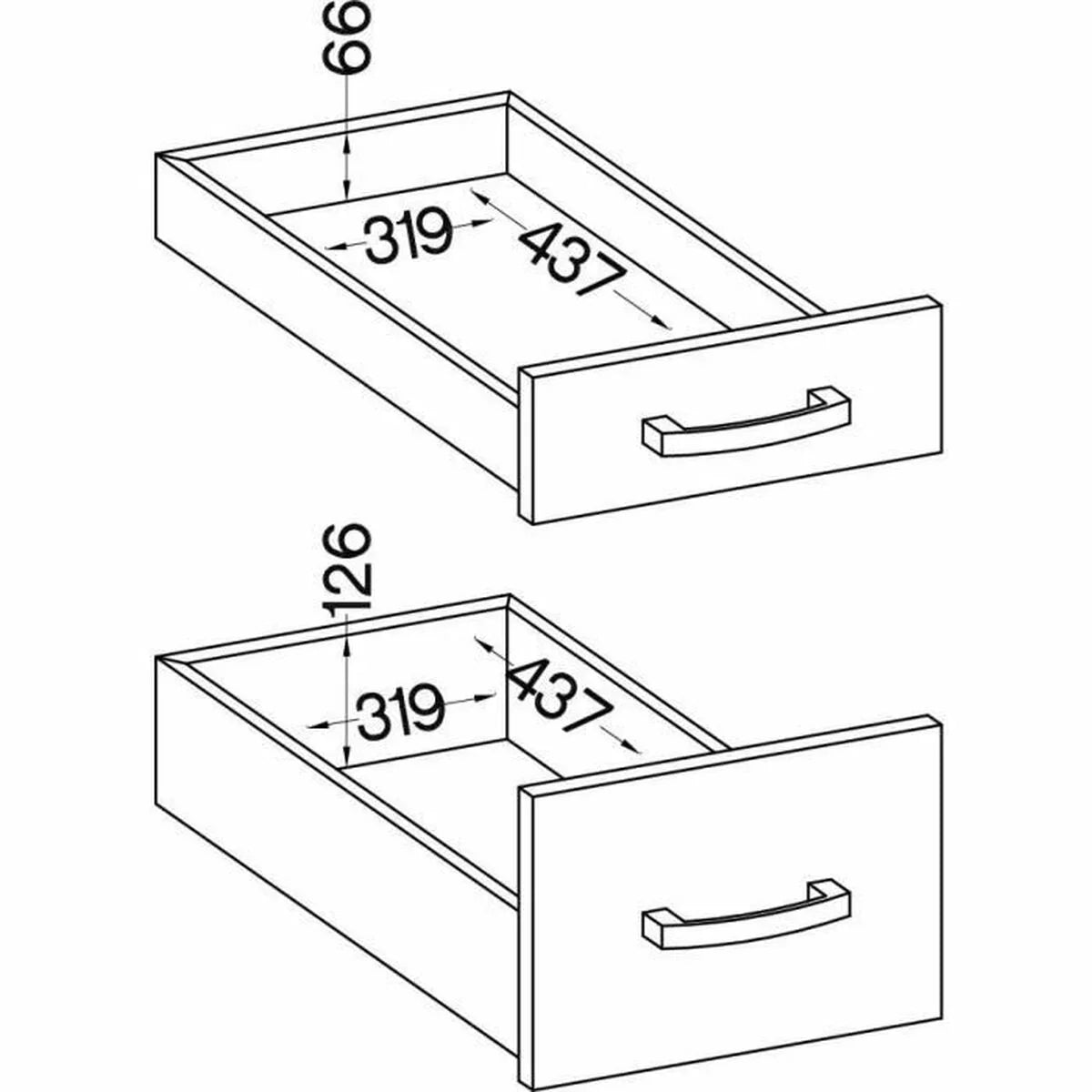 66
319
437
126
319
437